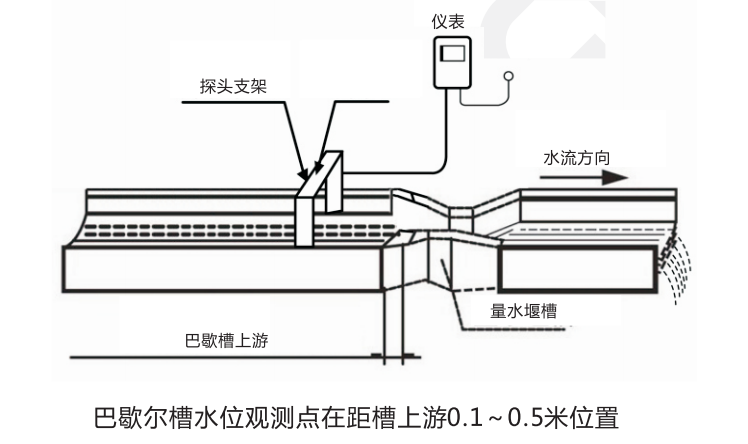 仪表

探头支架

水流方向

量水堰槽

巴歇槽上游

巴歇尔槽水位观测点在距槽上游0.1～0.5米位置